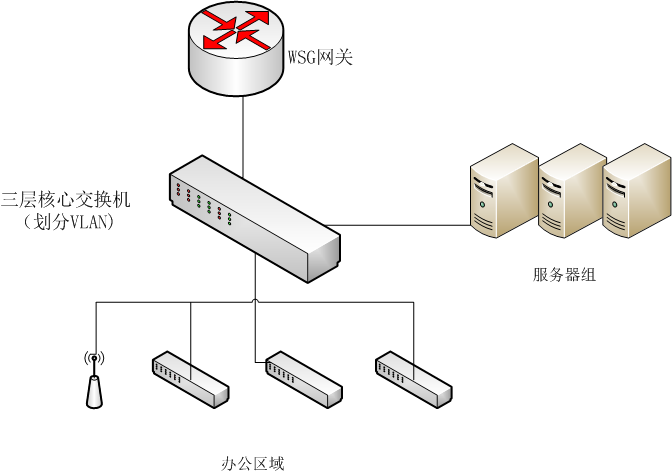 WSG网关

三层核心交换机
（划分VLAN）

服务器组

办公区域